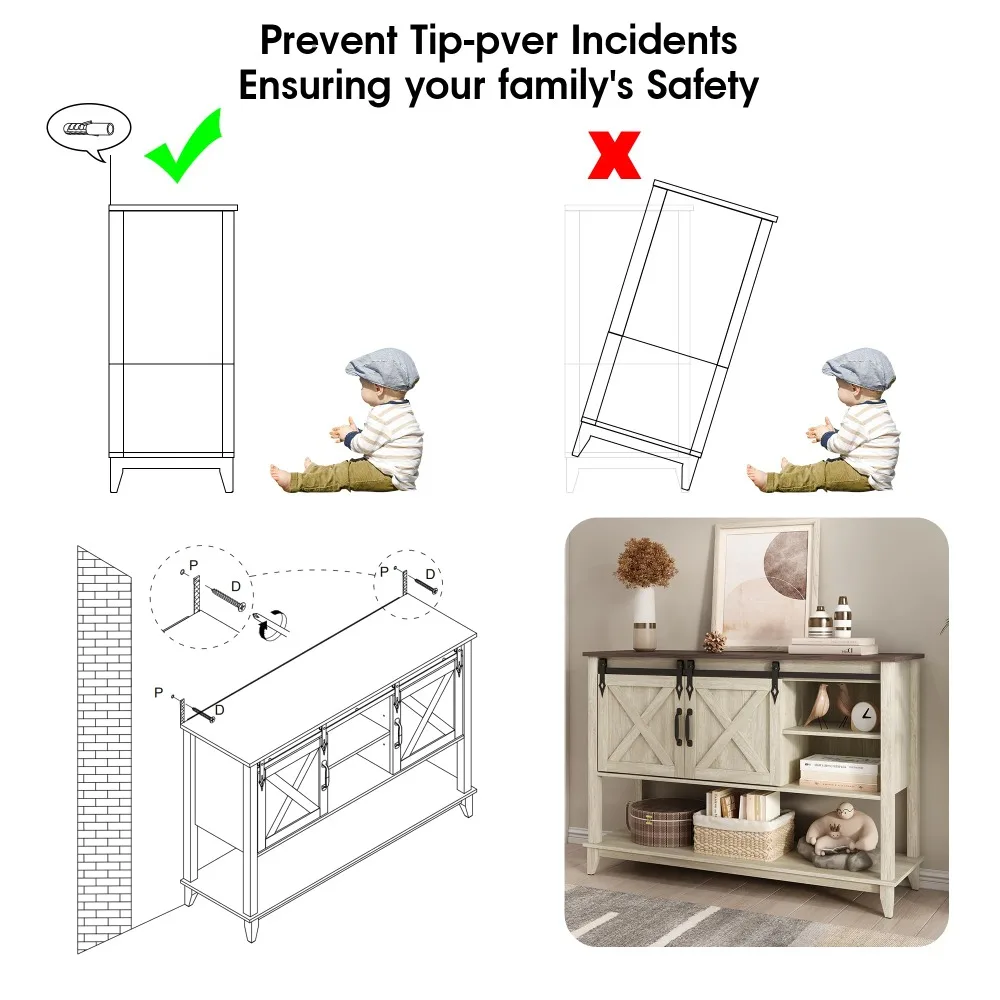 Prevent Tip-pver Incidents
Ensuring your family's Safety

X

P
D
P
D
P
D